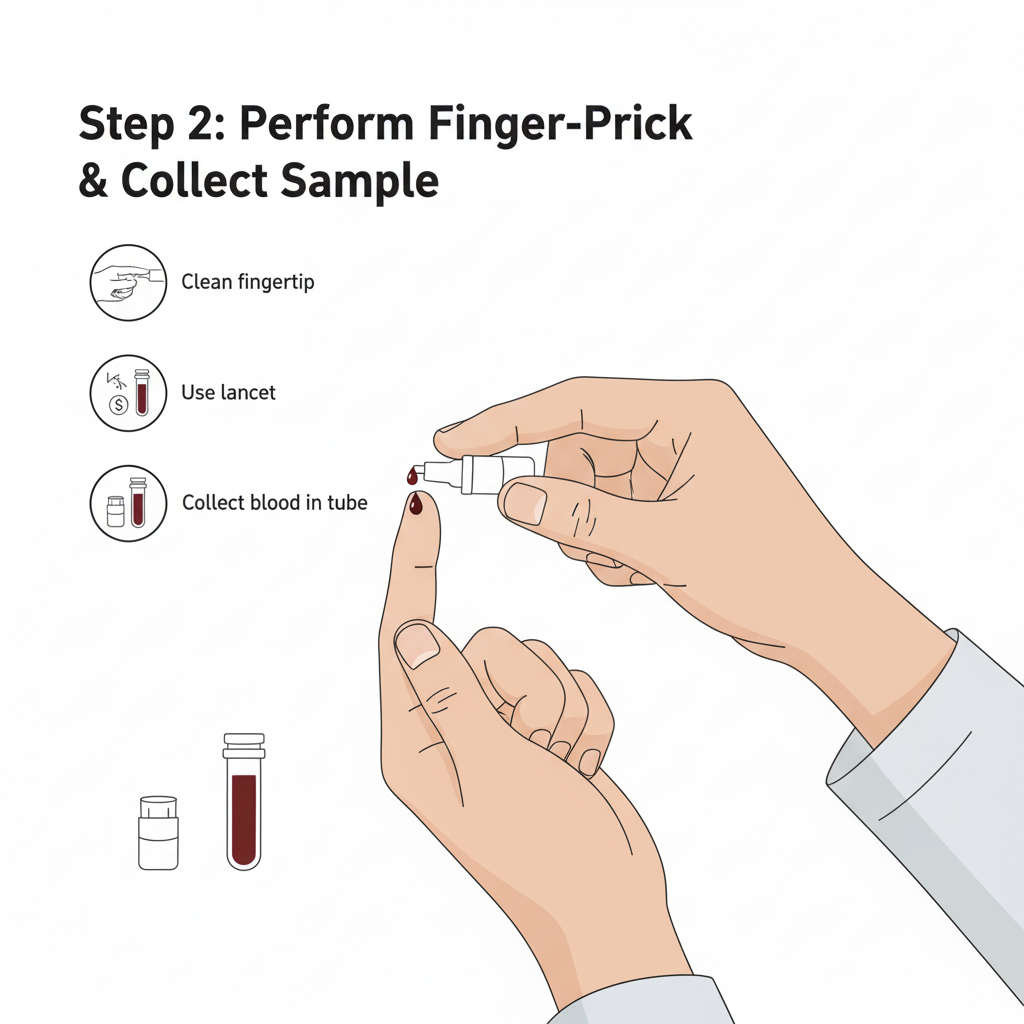 Step 2: Perform Finger-Prick & Collect Sample

Clean fingertip

$

Use lancet

Collect blood in tube